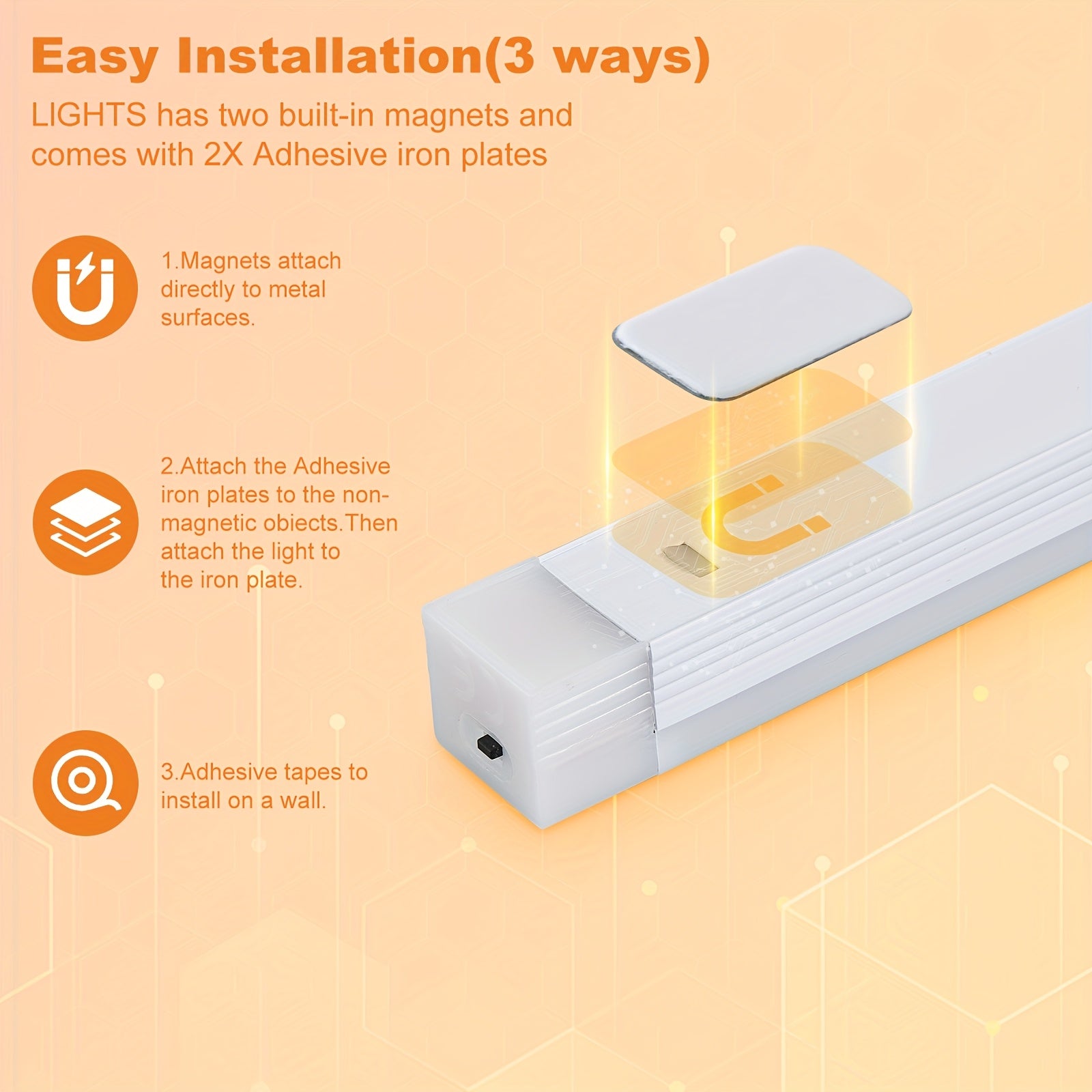 Easy Installation(3 ways)

LIGHTS has two built-in magnets and comes with 2X Adhesive iron plates

1.Magnets attach directly to metal surfaces.

2.Attach the Adhesive iron plates to the non-magnetic obiects.Then attach the light to the iron plate.

3.Adhesive tapes to install on a wall.