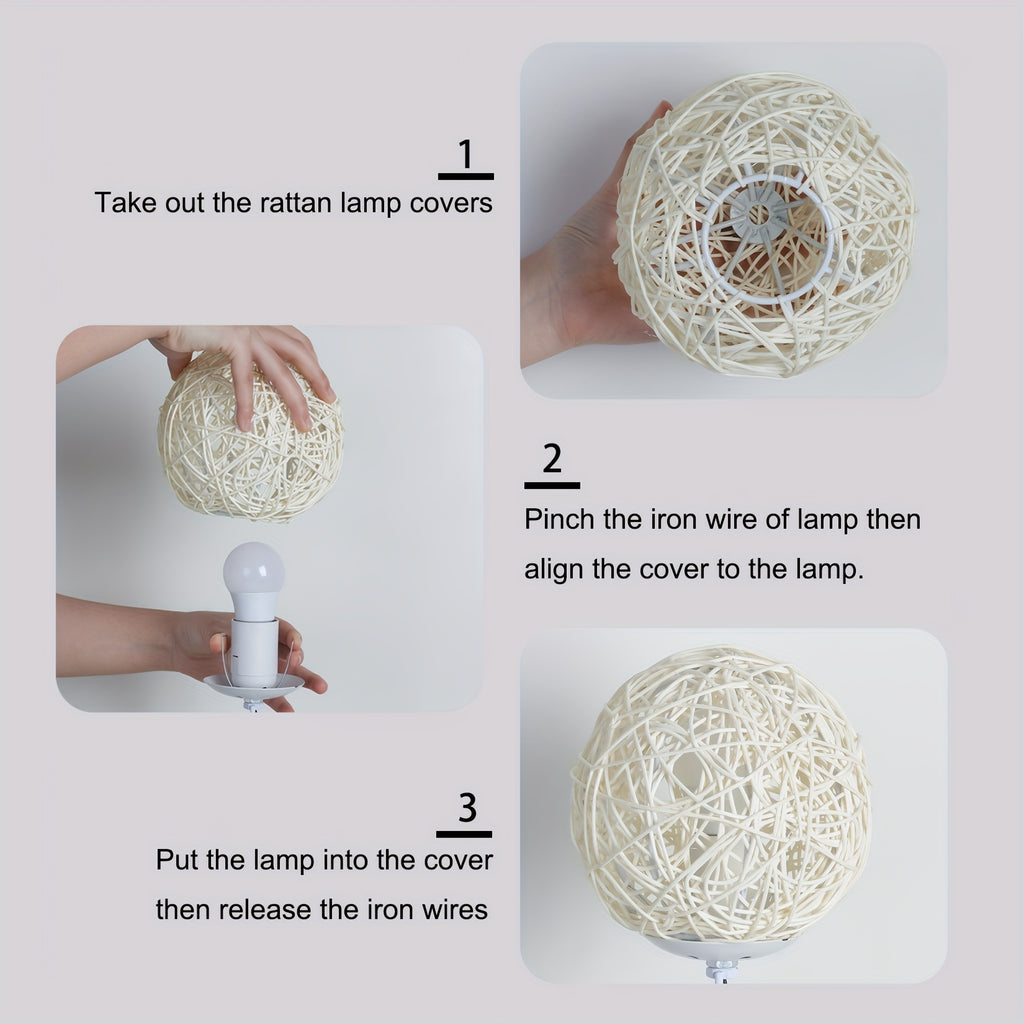 1

Take out the rattan lamp covers

2

Pinch the iron wire of lamp then align the cover to the lamp.

3

Put the lamp into the cover then release the iron wires